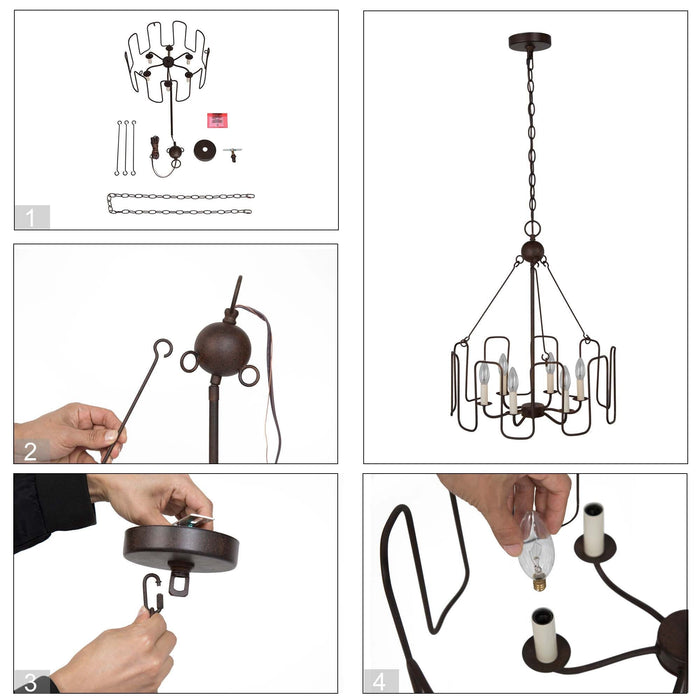 1

2

3

4